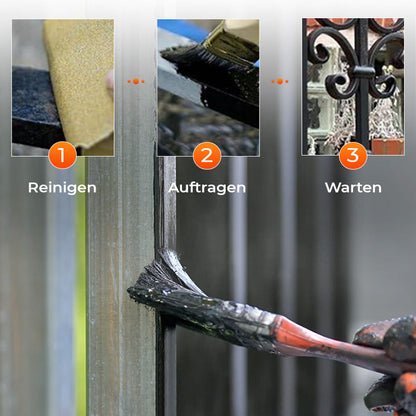 1
Reinigen

2
Auftragen

3
Warten