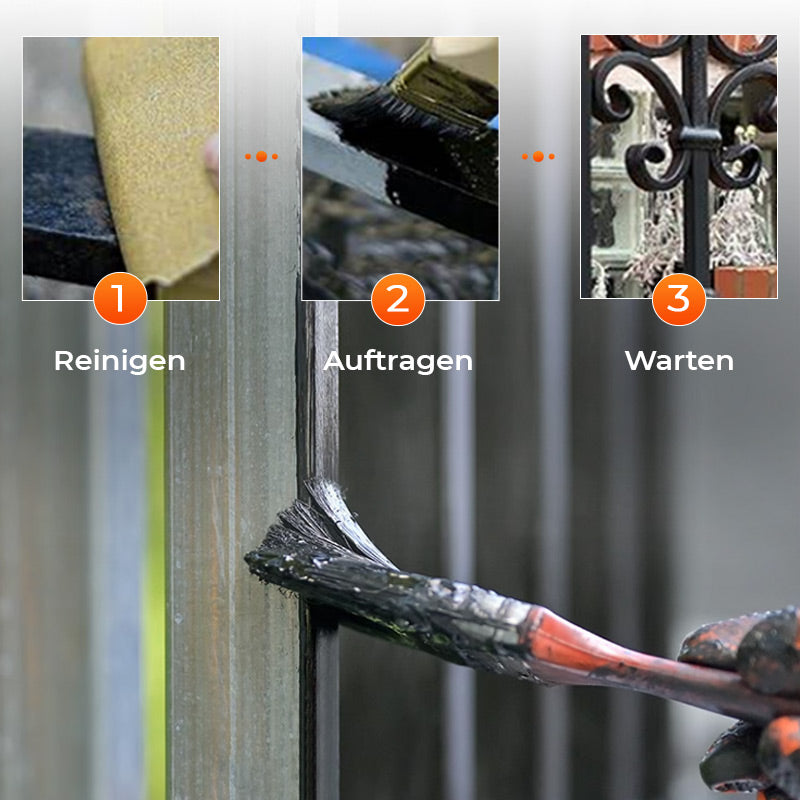 1
Reinigen

2
Auftragen

3
Warten