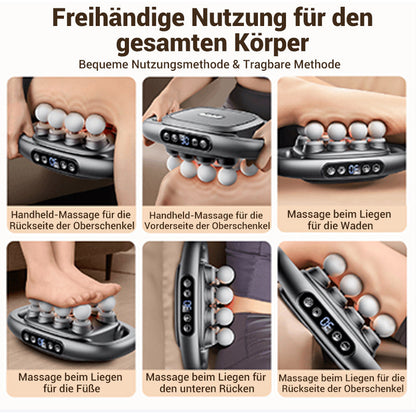 Freihändige Nutzung für den gesamten Körper
Bequeme Nutzungsmethode & Tragbare Methode

Handheld-Massage für die Rückseite der Oberschenkel

Handheld-Massage für die Vorderseite der Oberschenkel

Massage beim Liegen für die Waden

Massage beim Liegen für die Füße

Massage beim Liegen für den unteren Rücken

Massage beim Liegen für die Rückseite der Oberschenkel